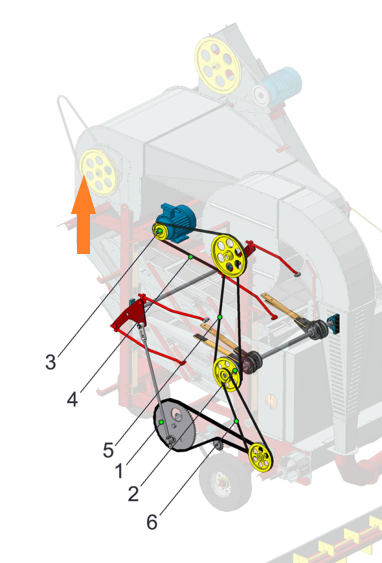 3
4
5
1
2
6