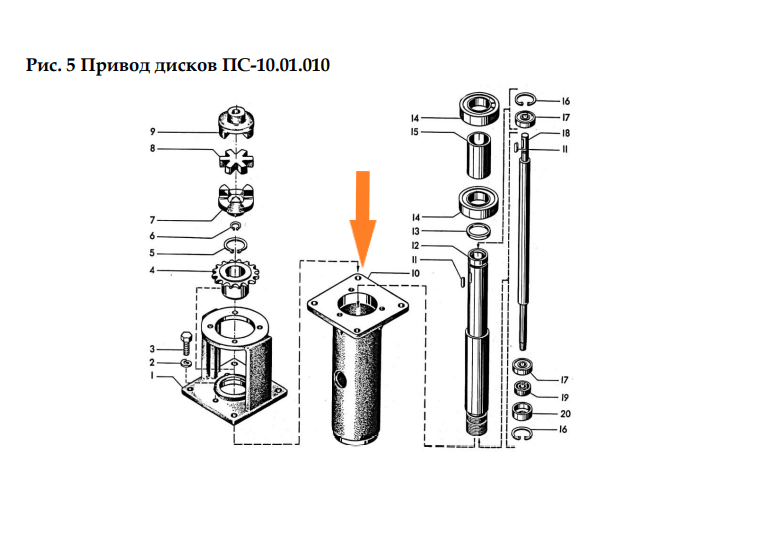 Рис. 5 Привод дисков ПС-10.01.010

9
8
7
6
5
4
3
2
1
10
14
15
14
13
12
11
16
17
18
11
17
19
20
16