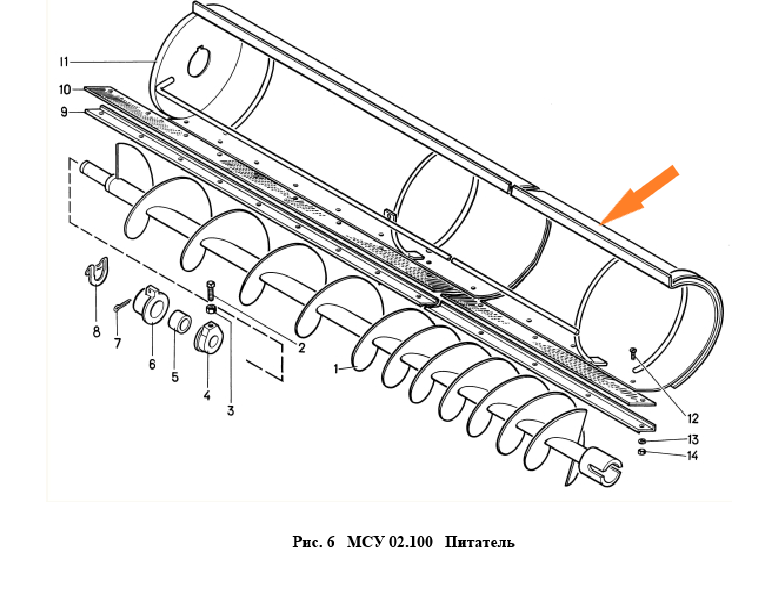 11
10
9
8
7
6
5
4
3
2
1
12
13
14

Рис. 6 МСУ 02.100 Питатель