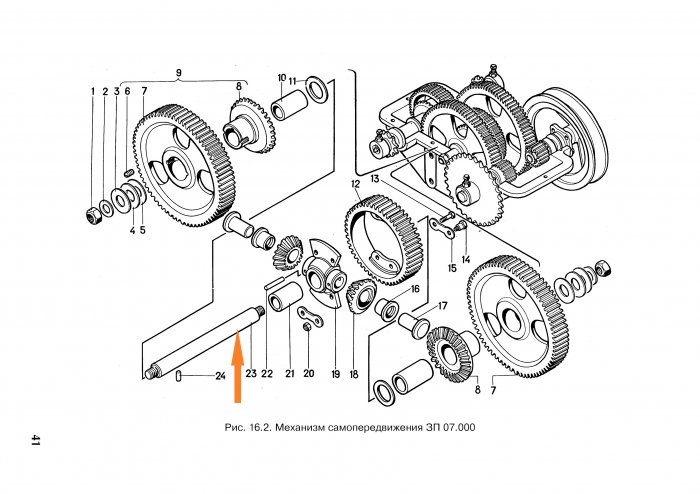 9
1 2 3 6 7
8
10 11
4 5
12
13
15 14
16
17
24
23 22 21 20 19 18
8 7

Рис. 16.2. Механизм самопередвижения ЗП 07.000

41