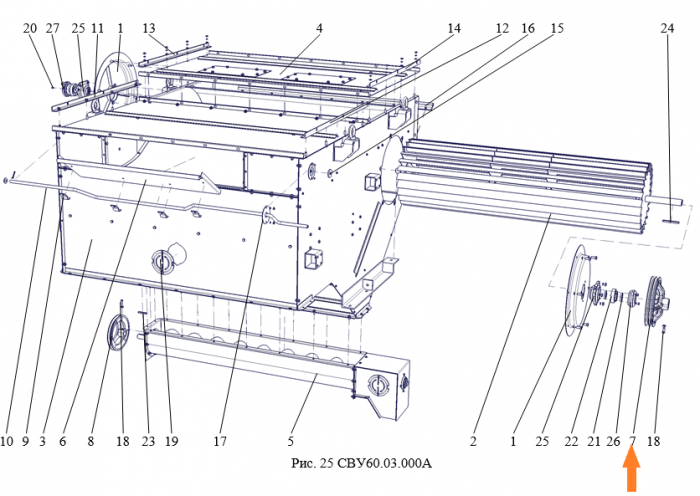 20 27 25 11 1 13 4 14 12 16 15 24

10 9 3 6 8 18 23 19 17 5 2 1 25 22 21 26 7 18

Рис. 25 СВУ60.03.000А