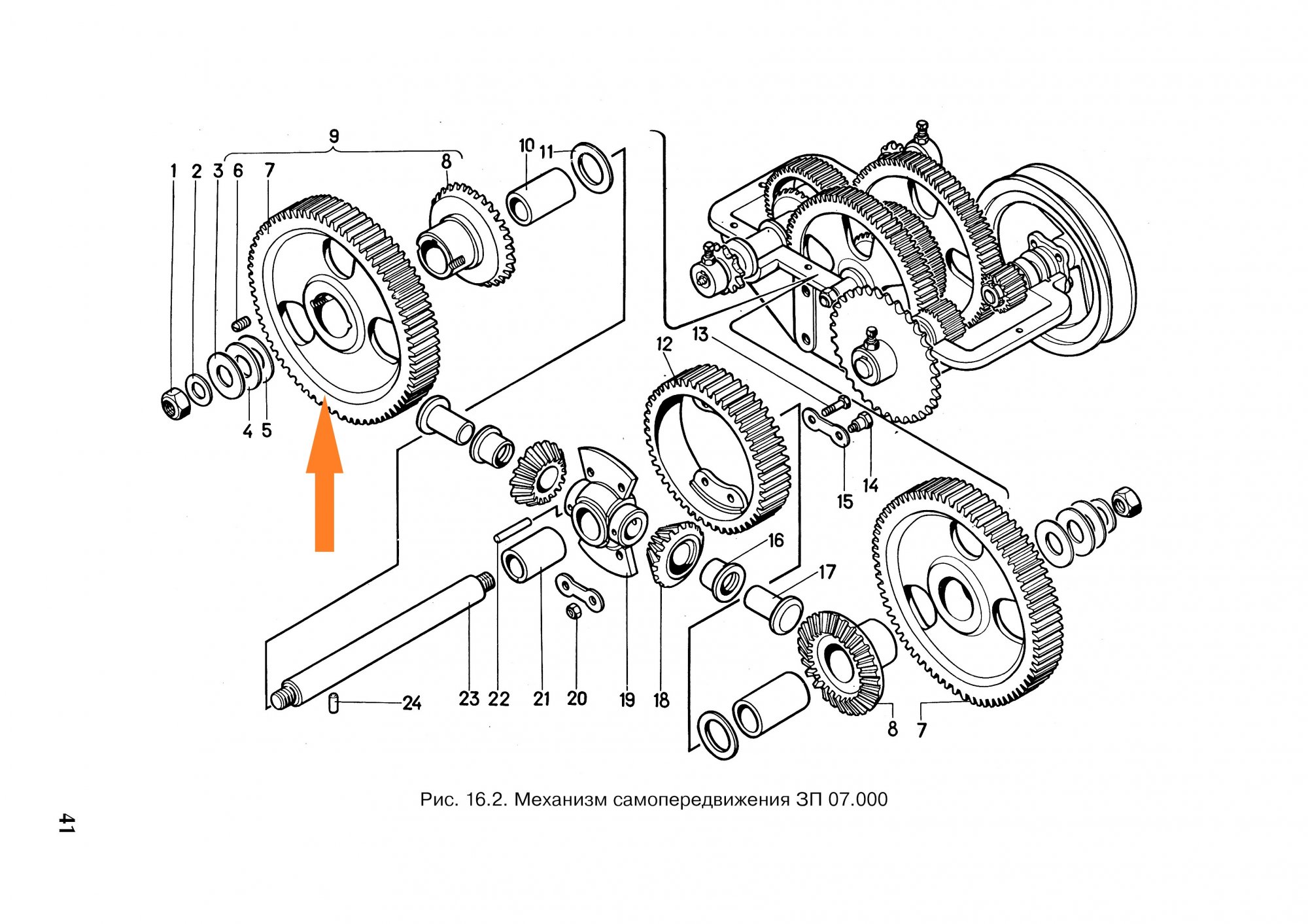 9
1 2 3 6 7
8
10 11
4 5
12
13
15 14
16
17
24
23 22 21 20 19 18
8 7

Рис. 16.2. Механизм самопередвижения ЗП 07.000

41