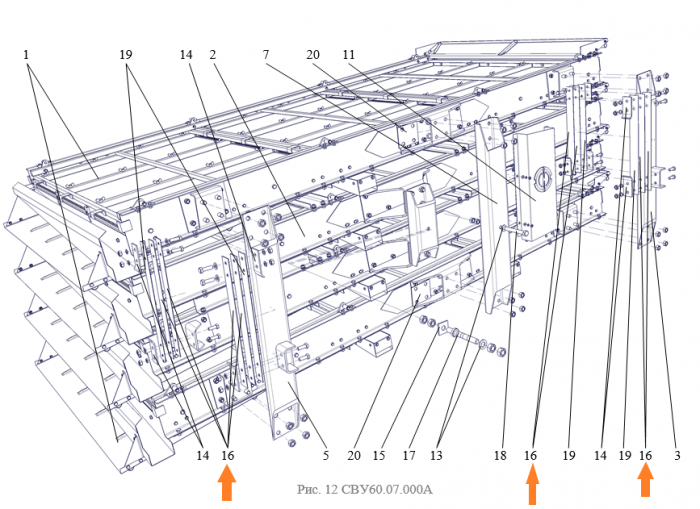 1
19
14
2
7
20
11
14
16
5
20
15
17
13
18
16
19
14
19
16
3
Рис. 12 СВУ60.07.000А