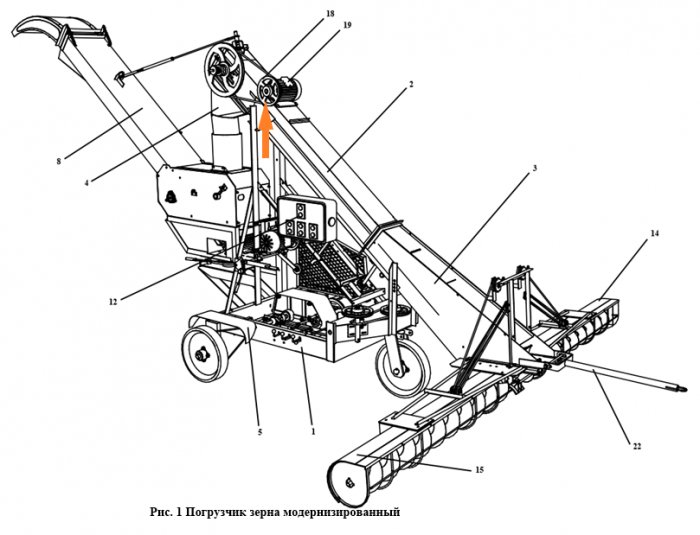 18
19
2
8
4
3
14
12
5
1
22
15
Рис. 1 Погрузчик зерна модернизированный