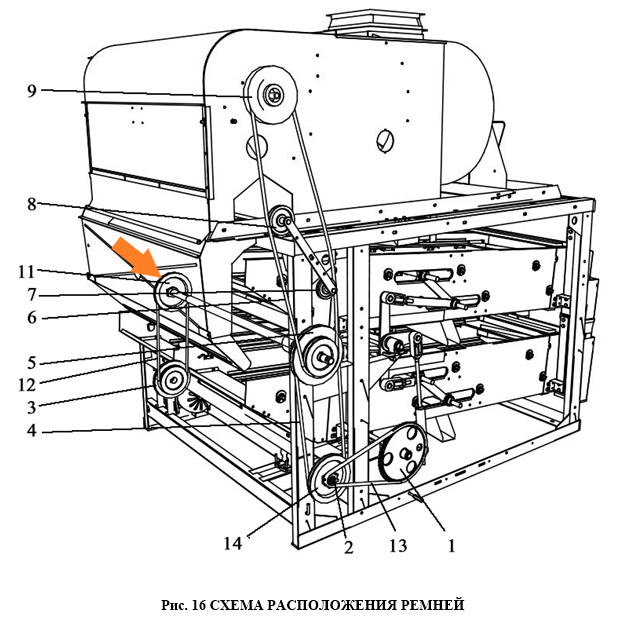 9
8
11
7
6
5
12
3
4
14
2
13
1

Рис. 16 СХЕМА РАСПОЛОЖЕНИЯ РЕМНЕЙ