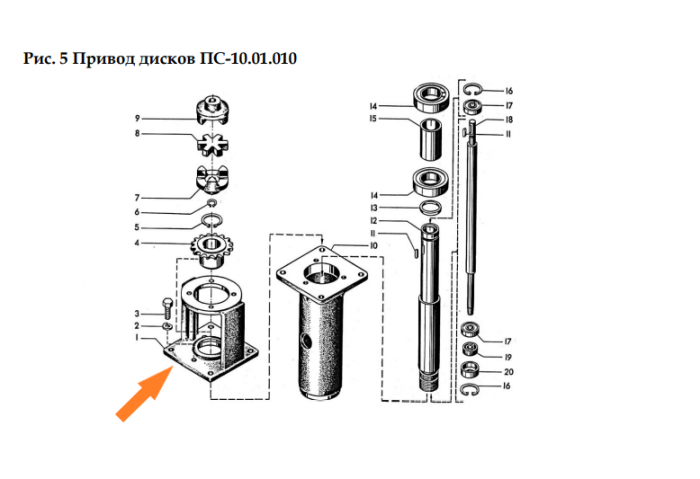 Рис. 5 Привод дисков ПС-10.01.010

9
8
7
6
5
4
3
2
1
10
14
15
14
13
12
11
16
17
18
11
17
19
20
16