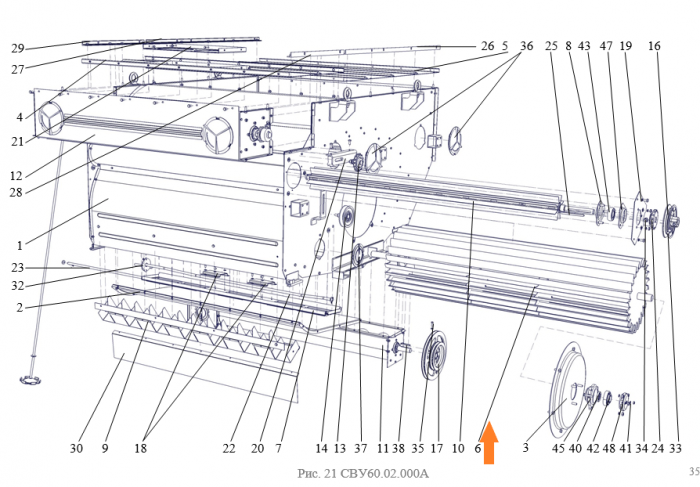 29
27
4
21
12
28
1
23
32
2
26 5 36 25 8 43 47 19 16
30 9 18 22 20 7 14 13 37 11 38 35 17 10 6 3 45 40 42 48 41 34 24 33
Рис. 21 СВУ60.02.000А
35