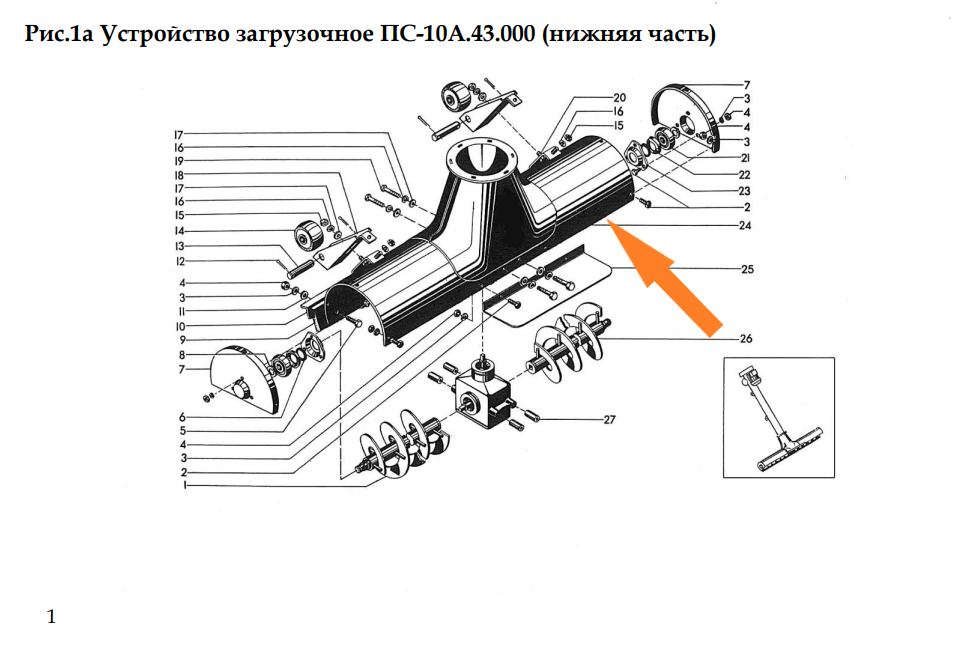 Рис.1а Устройство загрузочное ПС-10А.43.000 (нижняя часть)

17
16
19
18
17
16
15
14
13
12
4
3
11
10
9
8
7
6
5
4
3
2
1

20
16
15
7
3
4
4
3
21
22
23
2
24
25
26
27

1