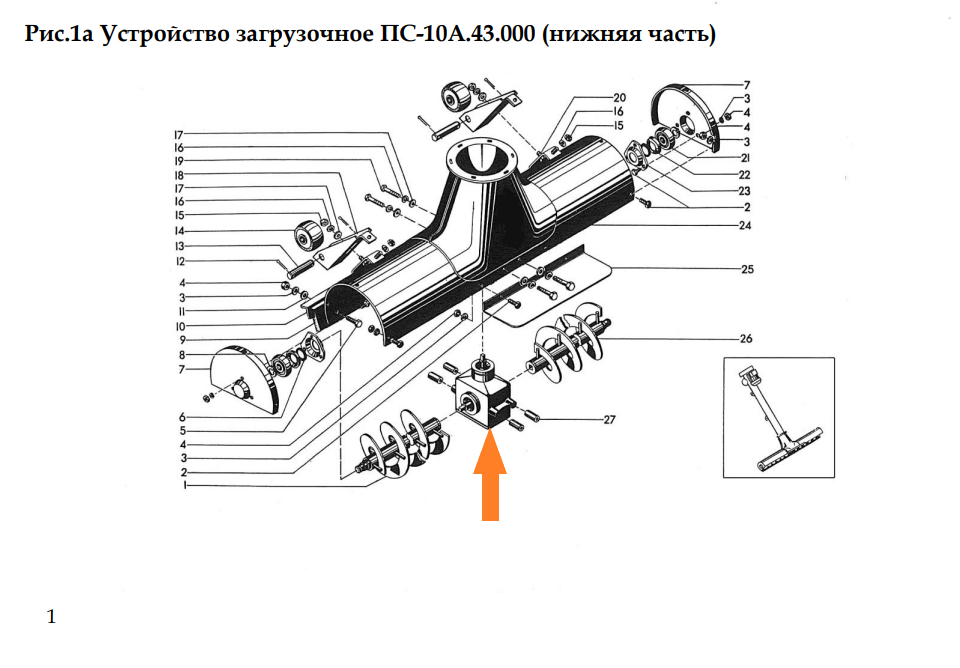 Рис.1а Устройство загрузочное ПС-10А.43.000 (нижняя часть)

17
16
19
18
17
16
15
14
13
12
4
3
11
10
9
8
7
6
5
4
3
2
1

20
16
15
7
3
4
4
3
21
22
23
2
24
25
26
27

1