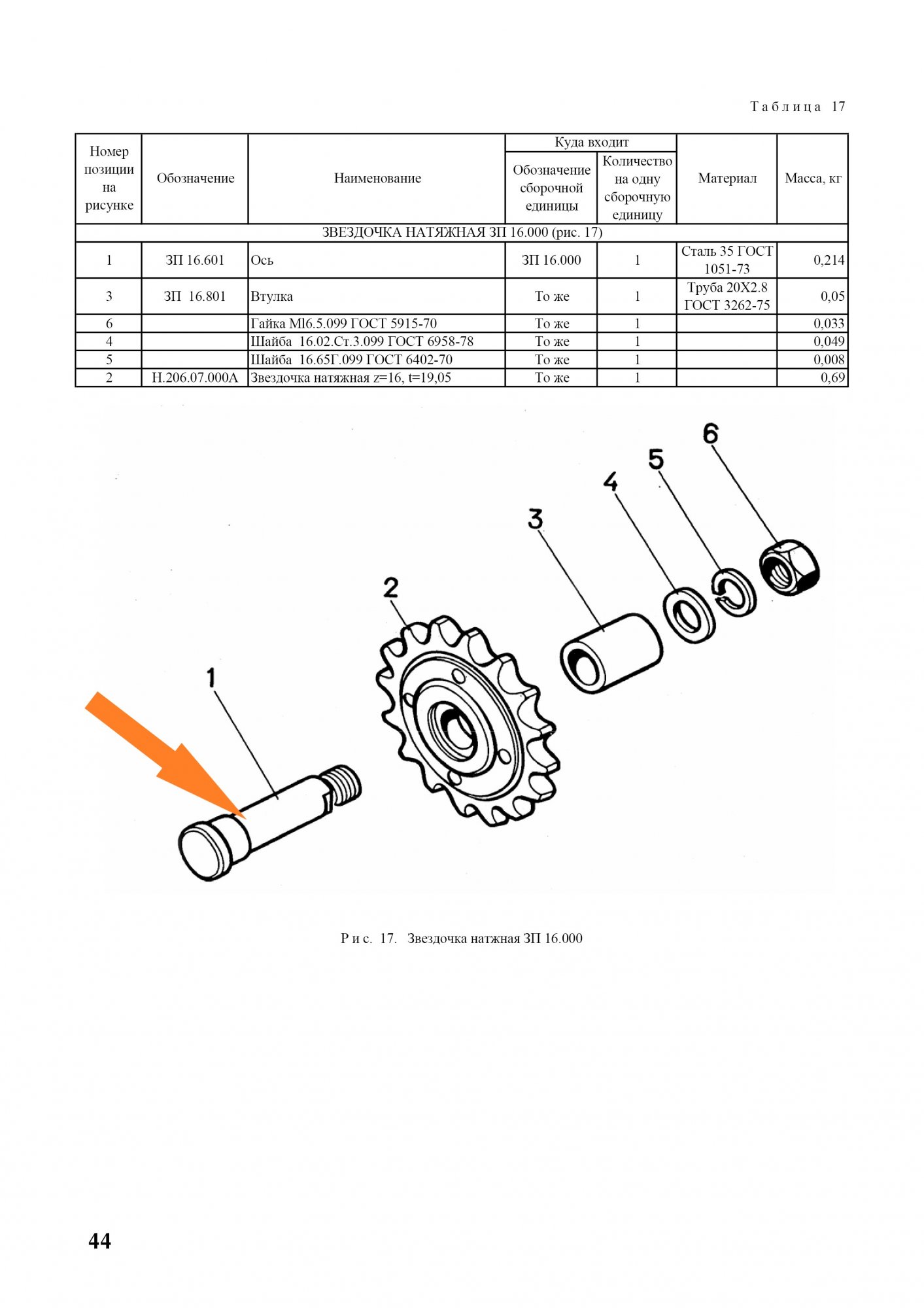 Таблица 17

| Номер позиции на рисунке | Обозначение | Наименование | Куда входит: Обозначение сборочной единицы | Куда входит: Количество на одну сборочную единицу | Материал | Масса, кг |
|---|---|---|---|---|---|---|
| ЗВЕЗДОЧКА НАТЯЖНАЯ ЗП 16.000 (рис. 17) | | | | | | |
| 1 | ЗП 16.601 | Ось | ЗП 16.000 | 1 | Сталь 35 ГОСТ 1051-73 | 0,214 |
| 3 | ЗП 16.801 | Втулка | То же | 1 | Труба 20Х2.8 ГОСТ 3262-75 | 0,05 |
| 6 | | Гайка Ml6.5.099 ГОСТ 5915-70 | То же | 1 | | 0,033 |
| 4 | | Шайба 16.02.Ст.3.099 ГОСТ 6958-78 | То же | 1 | | 0,049 |
| 5 | | Шайба 16.65Г.099 ГОСТ 6402-70 | То же | 1 | | 0,008 |
| 2 | Н.206.07.000А | Звездочка натяжная z=16, t=19,05 | То же | 1 | | 0,69 |

6
5
4
3
2
1

Рис. 17. Звездочка натжная ЗП 16.000

44