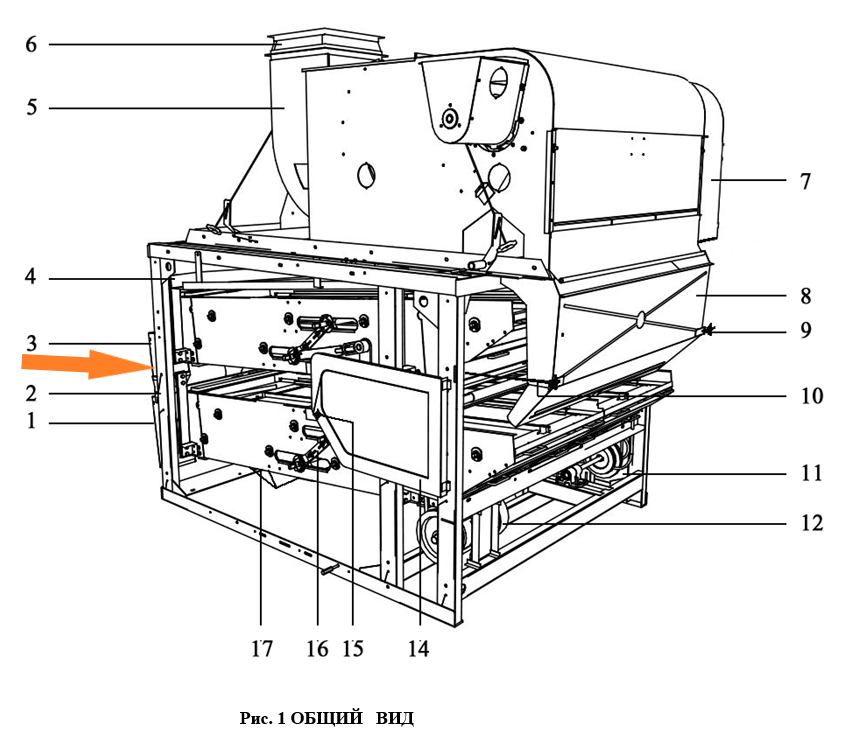 6
5
4
3
2
1
7
8
9
10
11
12
17 16 15 14

Рис. 1 ОБЩИЙ ВИД