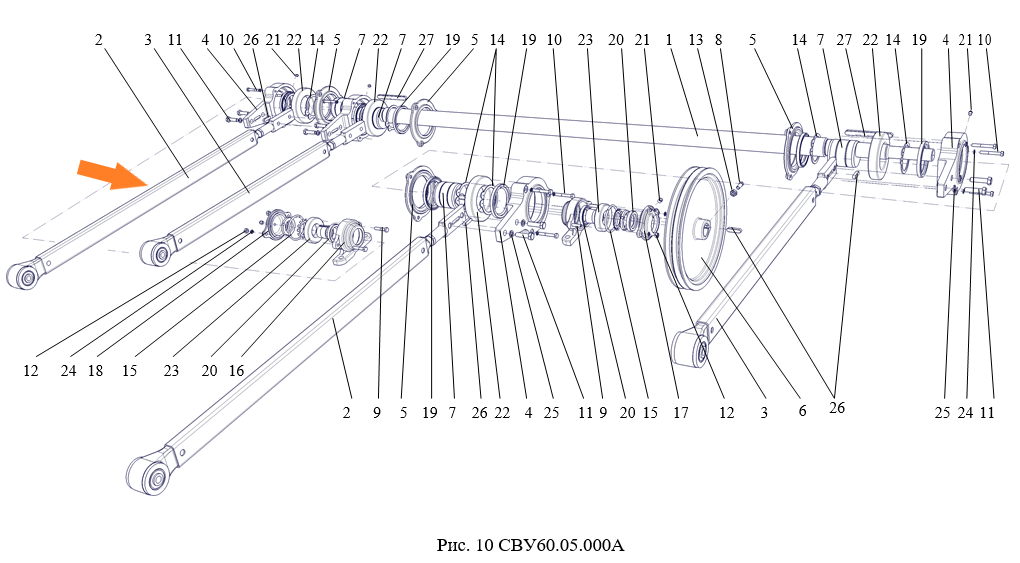 2 3 11 4 10 26 21 22 14 5 7 22 7 27 19 5 14 19 10 23 20 21 1 13 8 5 14 7 27 22 14 19 4 21 10

12 24 18 15 23 20 16

2 9 5 19 7 26 22 4 25 11 9 20 15 17 12 3 6 26 25 24 11

Рис. 10 СВУ60.05.000А