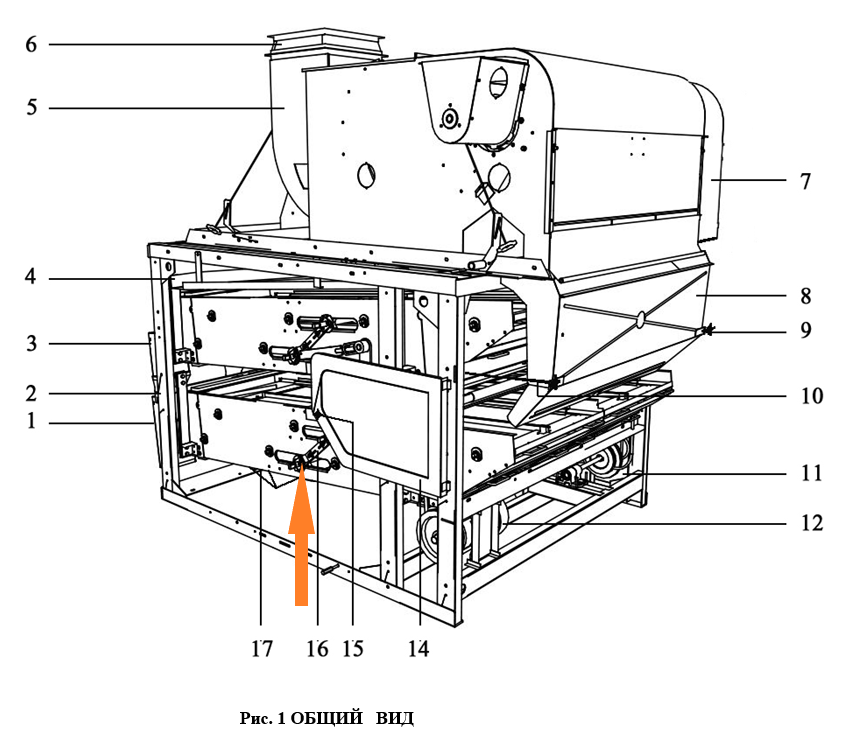 6
5
4
3
2
1
7
8
9
10
11
12
17
16
15
14

Рис. 1 ОБЩИЙ ВИД