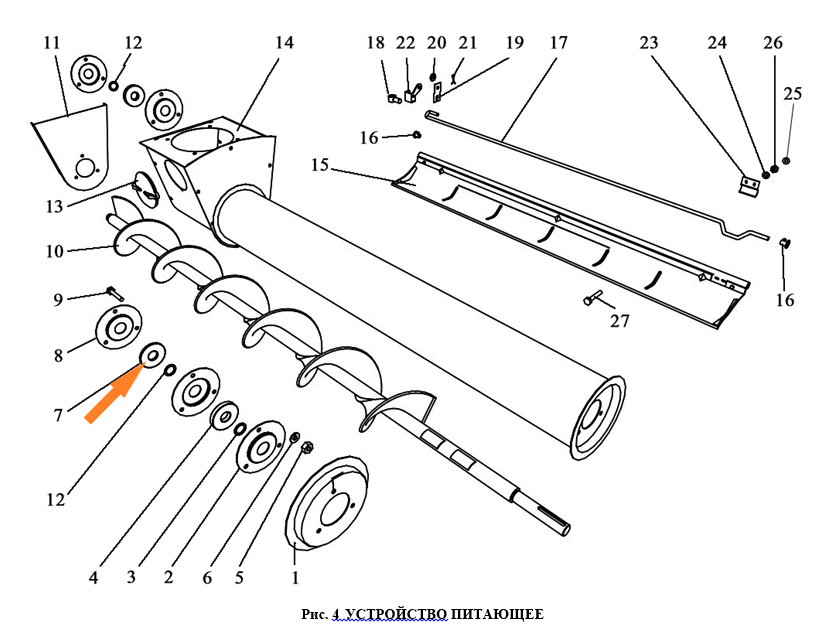 11
12
14
18
22
20
21
19
17
23
24
26
25
16
15
13
10
9
8
7
12
16
27
4
3
2
6
5
1

Рис. 4 УСТРОЙСТВО ПИТАЮЩЕЕ