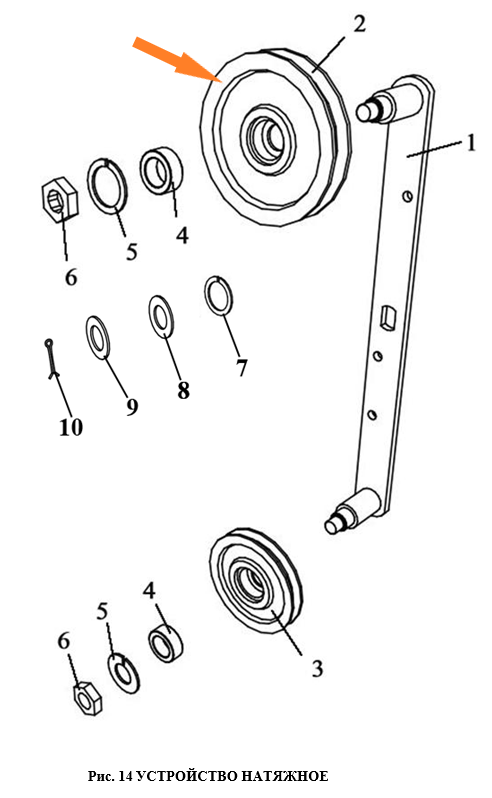 2
1
5
4
6
7
8
9
10
4
5
6
3

Рис. 14 УСТРОЙСТВО НАТЯЖНОЕ