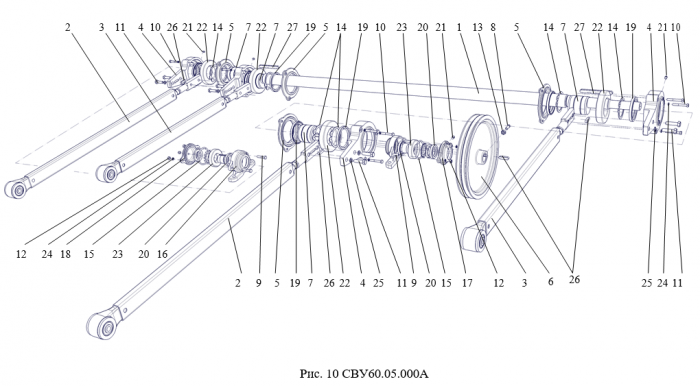 2 3 11 4 10 26 21 22 14 5 7 22 7 27 19 5 14 19 10 23 20 21 1 13 8 5 14 7 27 22 14 19 4 21 10

12 24 18 15 23 20 16

2 9 5 19 7 26 22 4 25 11 9 20 15 17 12 3 6 26 25 24 11

Рис. 10 СВУ60.05.000А