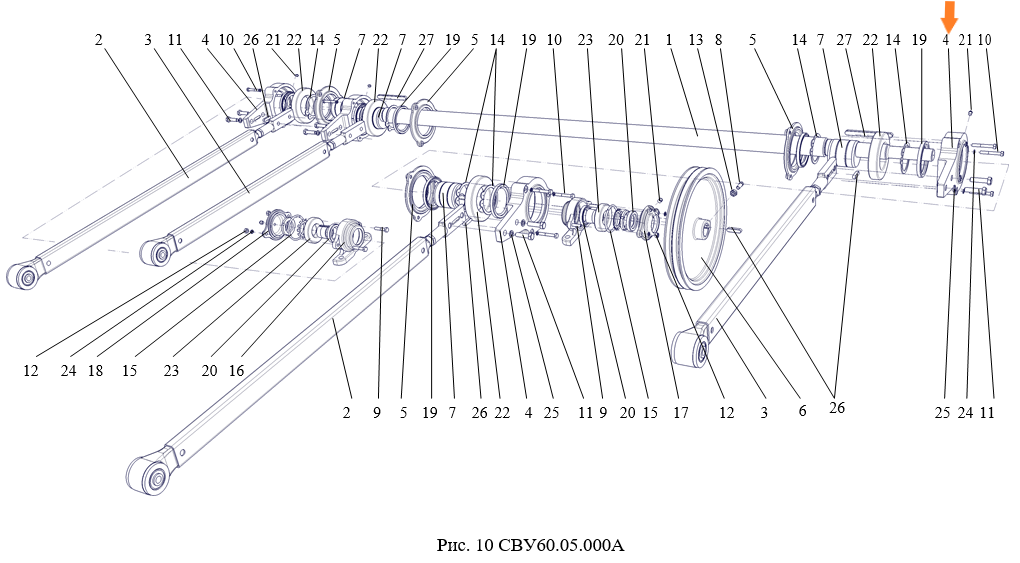 2 3 11 4 10 26 21 22 14 5 7 22 7 27 19 5 14 19 10 23 20 21 1 13 8 5 14 7 27 22 14 19 4 21 10

12 24 18 15 23 20 16

2 9 5 19 7 26 22 4 25 11 9 20 15 17 12 3 6 26 25 24 11

Рис. 10 СВУ60.05.000А