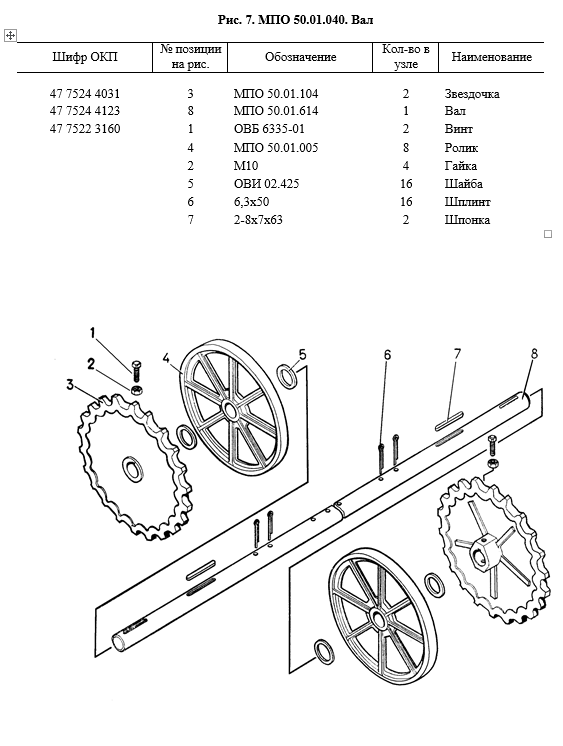 Рис. 7. МПО 50.01.040. Вал

| Шифр ОКП | № позиции на рис. | Обозначение | Кол-во в узле | Наименование |
|---|---|---|---|---|
| 47 7524 4031 | 3 | МПО 50.01.104 | 2 | Звездочка |
| 47 7524 4123 | 8 | МПО 50.01.614 | 1 | Вал |
| 47 7522 3160 | 1 | ОВБ 6335-01 | 2 | Винт |
| | 4 | МПО 50.01.005 | 8 | Ролик |
| | 2 | М10 | 4 | Гайка |
| | 5 | ОВИ 02.425 | 16 | Шайба |
| | 6 | 6,3х50 | 16 | Шплинт |
| | 7 | 2-8х7х63 | 2 | Шпонка |

1
2
3
4
5
6
7
8