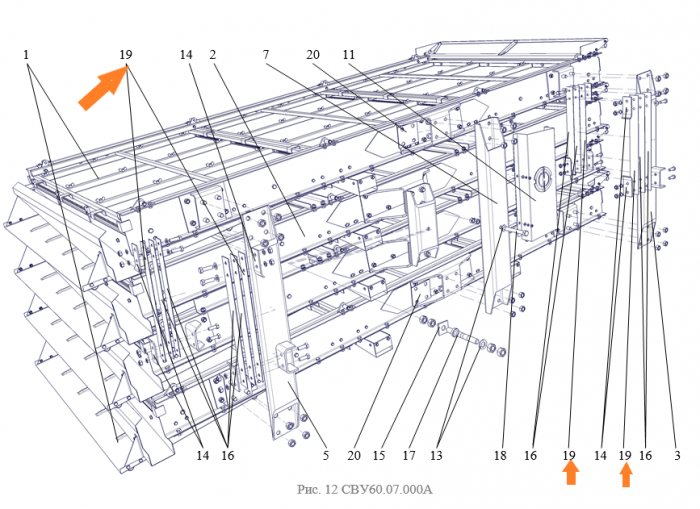 1
19
14
2
7
20
11
14
16
5
20
15
17
13
18
16
19
14
19
16
3

Рис. 12 СВУ60.07.000А