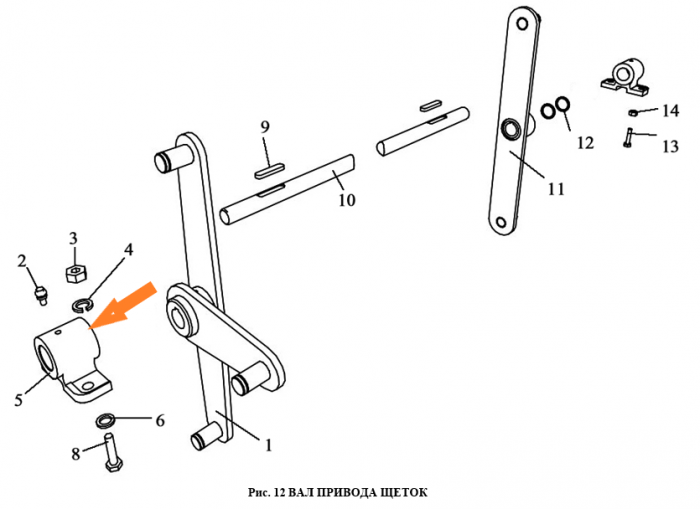 9
10
11
12
14
13
3
2
4
5
6
8
1

Рис. 12 ВАЛ ПРИВОДА ЩЕТОК