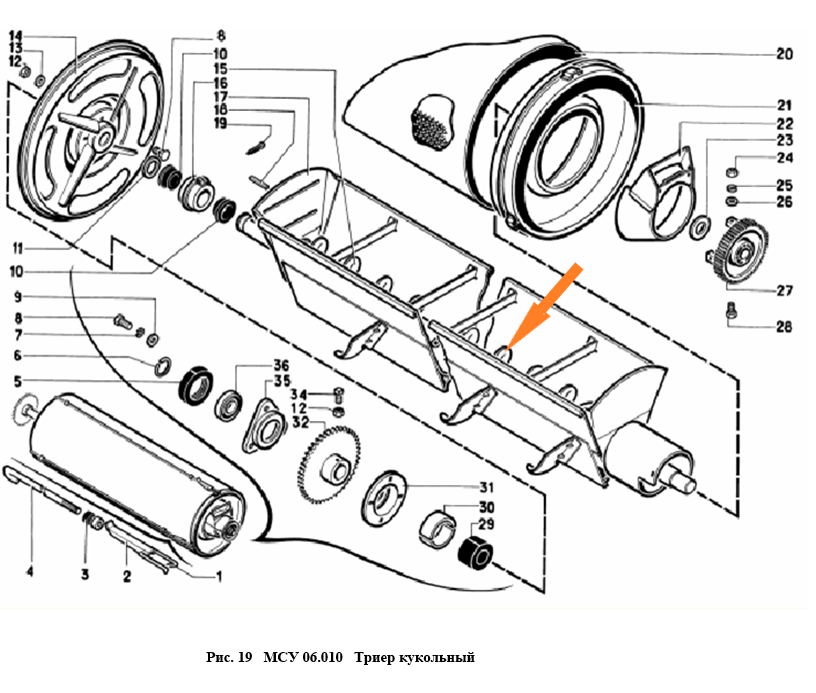 14
13
12
8
10
16
15
17
18
19
20
21
22
23
24
25
26
27
28
11
10
9
8
7
6
5
36
35
34
12
32
31
30
29
4
3
2
1

Рис. 19 МСУ 06.010 Триер кукольный