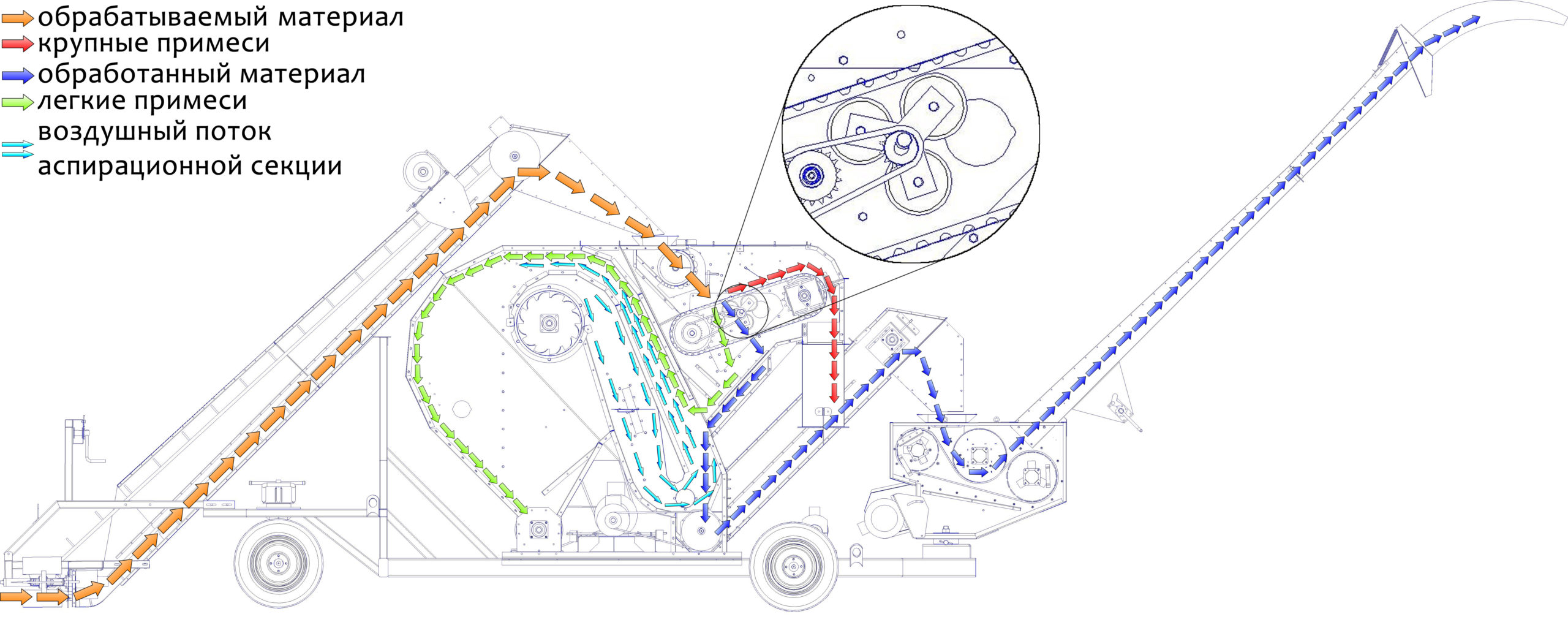 обрабатываемый материал
крупные примеси
обработанный материал
легкие примеси
воздушный поток аспирационной секции