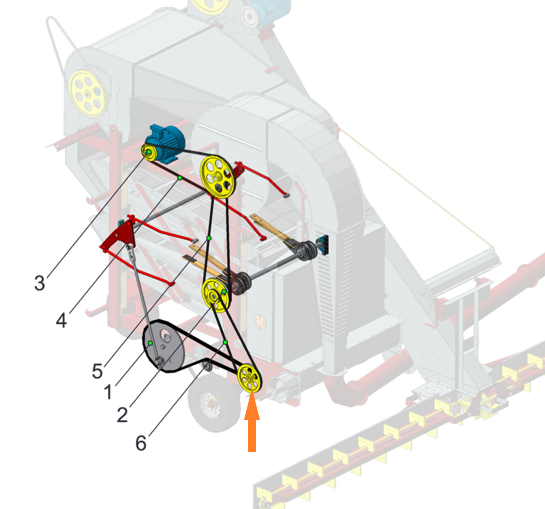 3
4
5
1
2
6