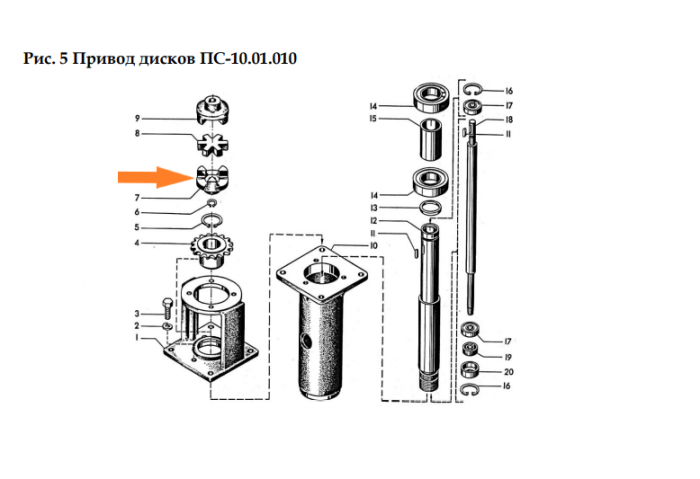 Рис. 5 Привод дисков ПС-10.01.010

9
8
7
6
5
4
3
2
1
10
14
15
14
13
12
11
16
17
18
11
17
19
20
16