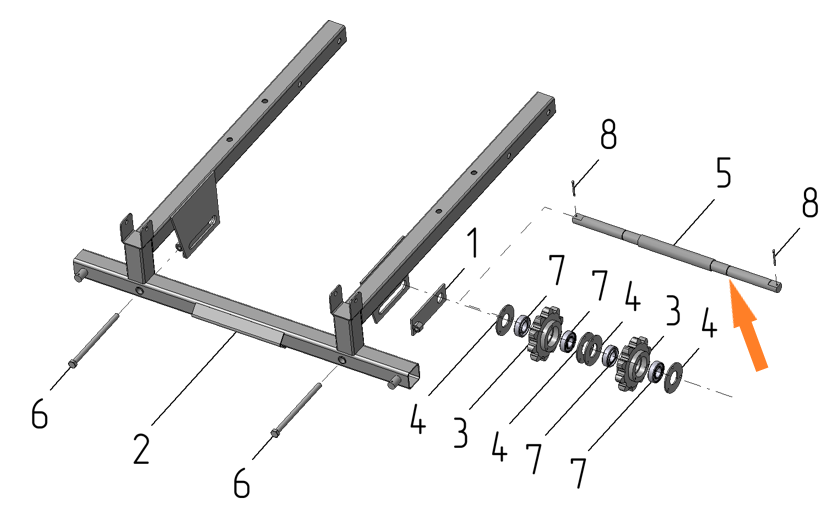 8
5
8
1
7
7
4
3
4
6
2
6
4
3
4
7
7