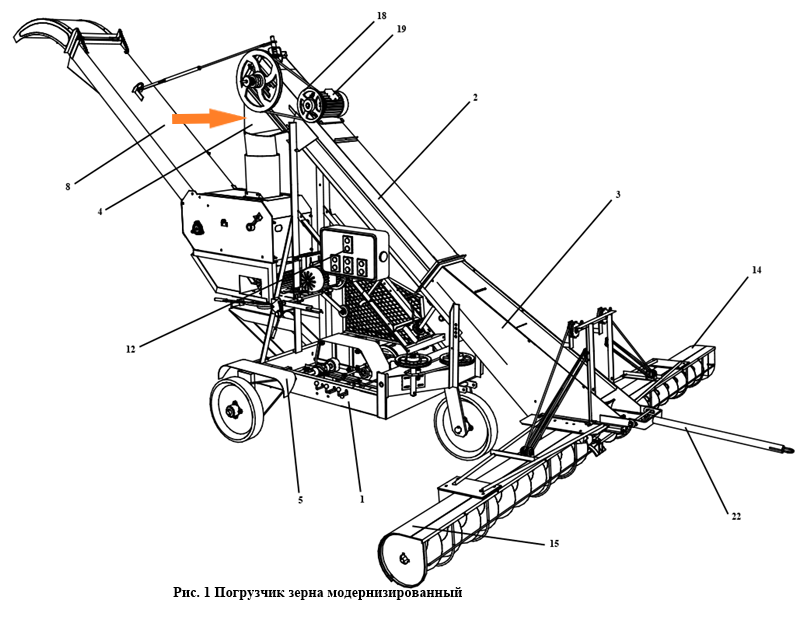 18
19
2
8
4
3
14
12
5
1
22
15
Рис. 1 Погрузчик зерна модернизированный