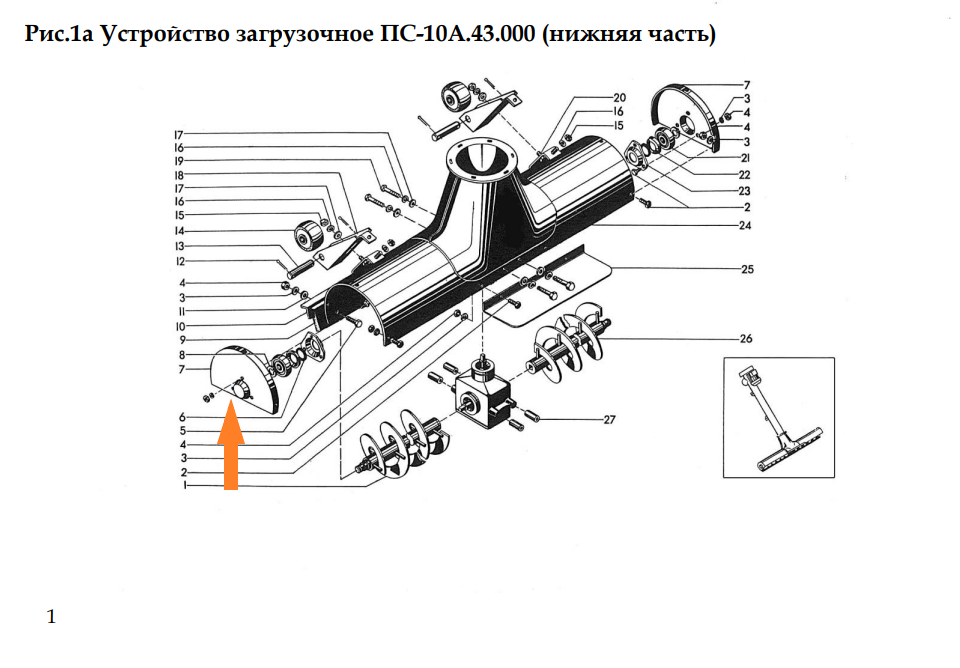 Рис.1а Устройство загрузочное ПС-10А.43.000 (нижняя часть)

17
16
19
18
17
16
15
14
13
12
4
3
11
10
9
8
7
6
5
4
3
2
1

20
16
15
7
3
4
4
3
21
22
23
2
24
25
26
27

1