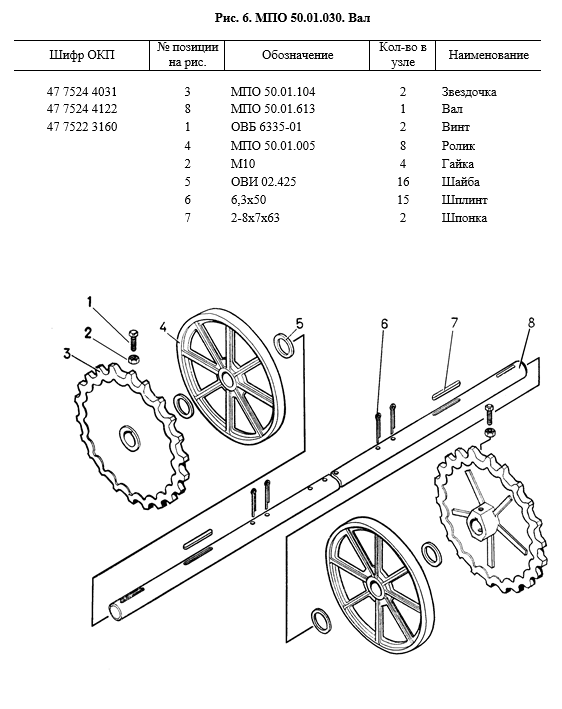 Рис. 6. МПО 50.01.030. Вал

| Шифр ОКП | № позиции на рис. | Обозначение | Кол-во в узле | Наименование |
|---|---|---|---|---|
| 47 7524 4031 | 3 | МПО 50.01.104 | 2 | Звездочка |
| 47 7524 4122 | 8 | МПО 50.01.613 | 1 | Вал |
| 47 7522 3160 | 1 | ОВБ 6335-01 | 2 | Винт |
| | 4 | МПО 50.01.005 | 8 | Ролик |
| | 2 | М10 | 4 | Гайка |
| | 5 | ОВИ 02.425 | 16 | Шайба |
| | 6 | 6,3х50 | 15 | Шплинт |
| | 7 | 2-8х7х63 | 2 | Шпонка |

1
2
3
4
5
6
7
8