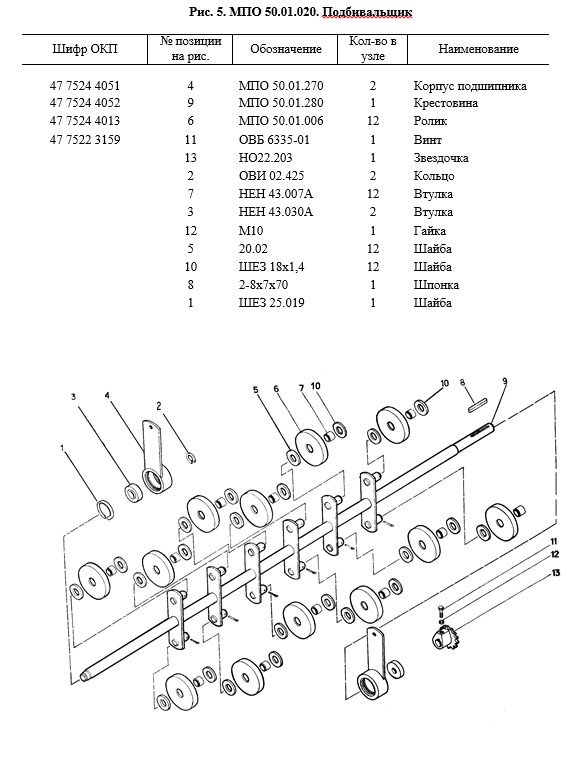 Рис. 5. МПО 50.01.020. Подбивальщик

| Шифр ОКП | № позиции на рис. | Обозначение | Кол-во в узле | Наименование |
|---|---|---|---|---|
| 47 7524 4051 | 4 | МПО 50.01.270 | 2 | Корпус подшипника |
| 47 7524 4052 | 9 | МПО 50.01.280 | 1 | Крестовина |
| 47 7524 4013 | 6 | МПО 50.01.006 | 12 | Ролик |
| 47 7522 3159 | 11 | ОВБ 6335-01 | 1 | Винт |
| | 13 | НО22.203 | 1 | Звездочка |
| | 2 | ОВИ 02.425 | 2 | Кольцо |
| | 7 | НЕН 43.007А | 12 | Втулка |
| | 3 | НЕН 43.030А | 2 | Втулка |
| | 12 | М10 | 1 | Гайка |
| | 5 | 20.02 | 12 | Шайба |
| | 10 | ШЕЗ 18х1,4 | 12 | Шайба |
| | 8 | 2-8х7х70 | 1 | Шпонка |
| | 1 | ШЕЗ 25.019 | 1 | Шайба |

3 4 2 1 5 6 7 10 10 8 9 11 12 13