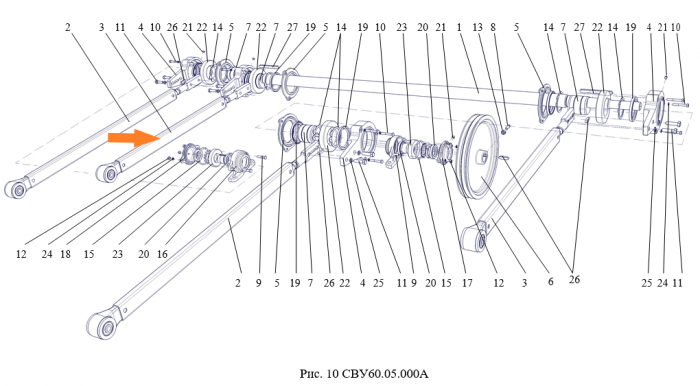 2 3 11 4 10 26 21 22 14 5 7 22 7 27 19 5 14 19 10 23 20 21 1 13 8 5 14 7 27 22 14 19 4 21 10

12 24 18 15 23 20 16 2 9 5 19 7 26 22 4 25 11 9 20 15 17 12 3 6 26 25 24 11

Рис. 10 СВУ60.05.000А