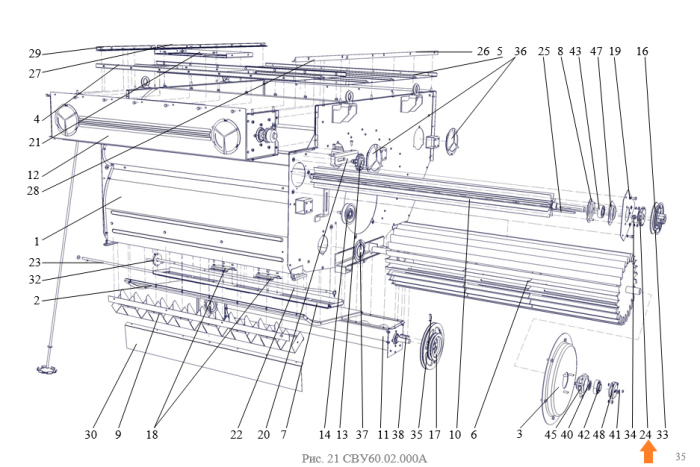 29
27
4
21
12
28
1
23
32
2
26 5 36
25 8 43 47 19 16
30 9 18 22 20 7 14 13 37 11 38 35 17 10 6 3 45 40 42 48 41 34 24 33

Рис. 21 СВУ60.02.000А
35