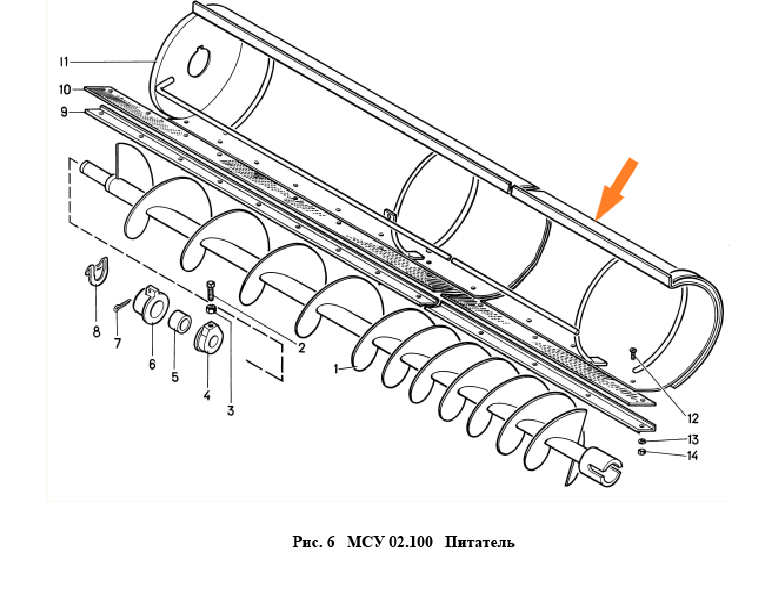 11
10
9
8
7
6
5
4
3
2
1
12
13
14

Рис. 6 МСУ 02.100 Питатель