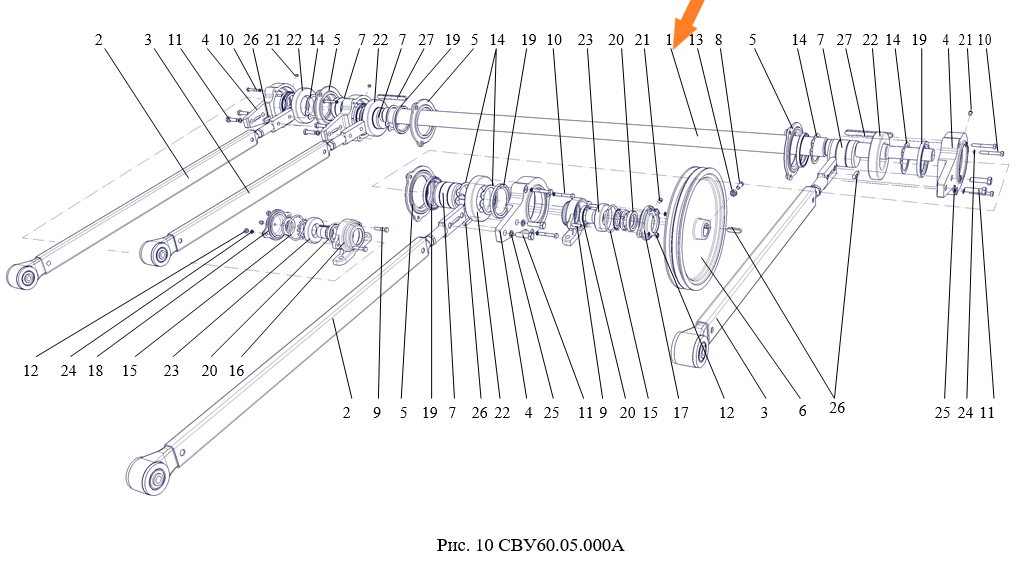 2 3 11 4 10 26 21 22 14 5 7 22 7 27 19 5 14 19 10 23 20 21 1 13 8 5 14 7 27 22 14 19 4 21 10

12 24 18 15 23 20 16

2 9 5 19 7 26 22 4 25 11 9 20 15 17 12 3 6 26 25 24 11

Рис. 10 СВУ60.05.000А