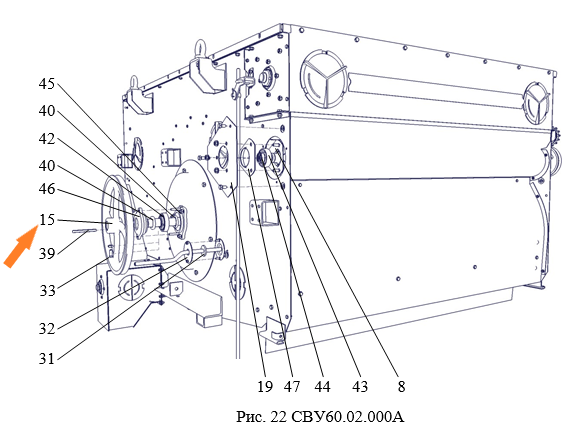 45
40
42
40
46
15
39
33
32
31
19 47 44 43 8

Рис. 22 СВУ60.02.000А