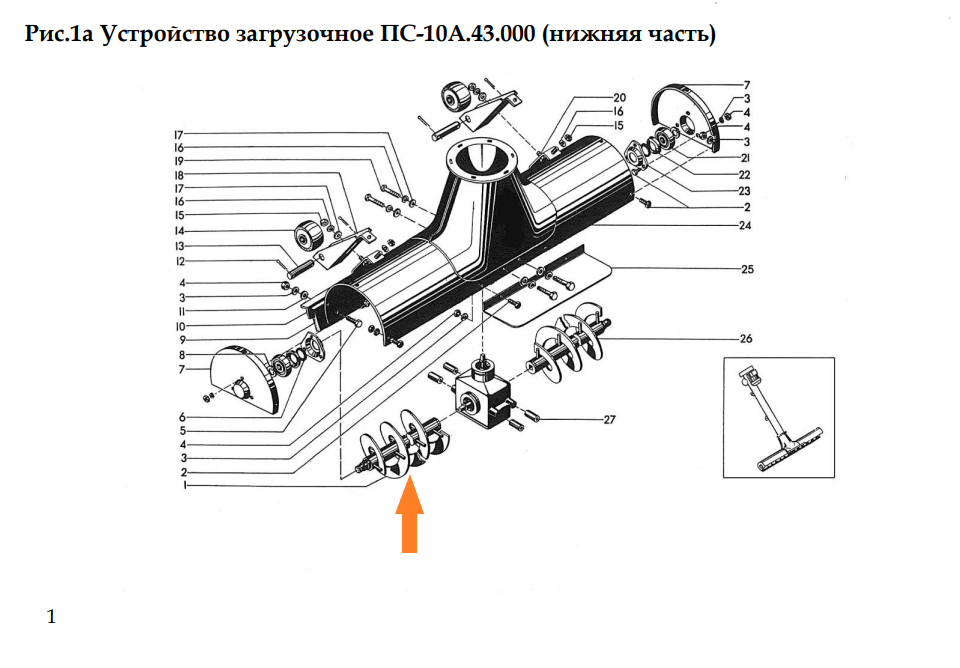 Рис.1а Устройство загрузочное ПС-10А.43.000 (нижняя часть)

17
16
19
18
17
16
15
14
13
12
4
3
11
10
9
8
7
6
5
4
3
2
1

20
16
15
7
3
4
4
3
21
22
23
2
24
25
26
27

1