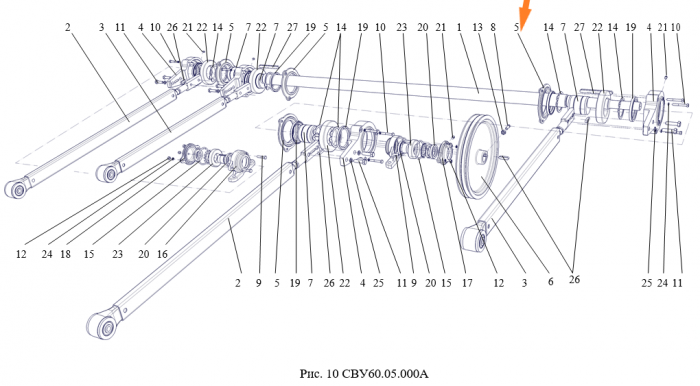 2 3 11 4 10 26 21 22 14 5 7 22 7 27 19 5 14 19 10 23 20 21 1 13 8 5 14 7 27 22 14 19 4 21 10

12 24 18 15 23 20 16

2 9 5 19 7 26 22 4 25 11 9 20 15 17 12 3 6 26 25 24 11

Рис. 10 СВУ60.05.000А