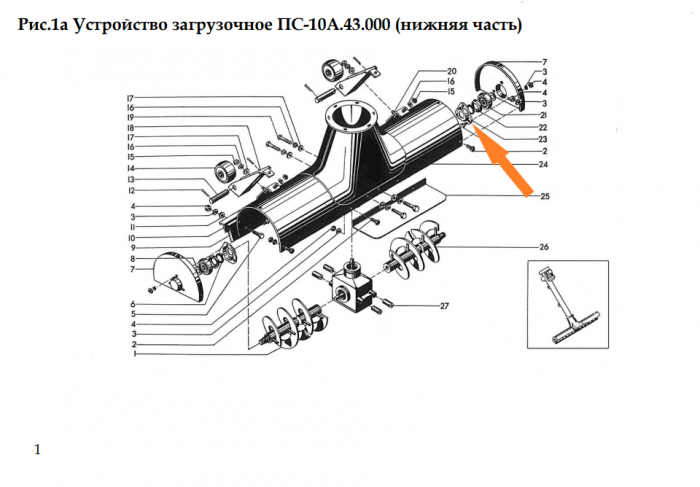 Рис.1а Устройство загрузочное ПС-10А.43.000 (нижняя часть)

17
16
19
18
17
16
15
14
13
12
4
3
11
10
9
8
7
6
5
4
3
2
1

20
16
15
7
3
4
4
3
21
22
23
2
24
25
26
27

1