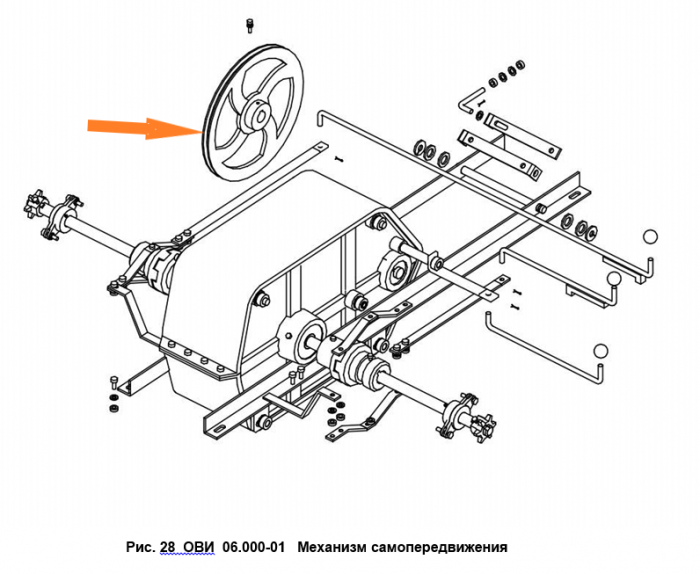 Рис. 28 ОВИ 06.000-01 Механизм самопередвижения