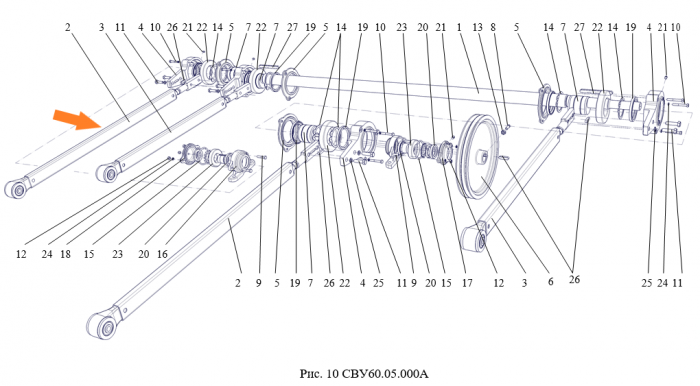 2 3 11 4 10 26 21 22 14 5 7 22 7 27 19 5 14 19 10 23 20 21 1 13 8 5 14 7 27 22 14 19 4 21 10

12 24 18 15 23 20 16

2 9 5 19 7 26 22 4 25 11 9 20 15 17 12 3 6 26 25 24 11

Рис. 10 СВУ60.05.000А