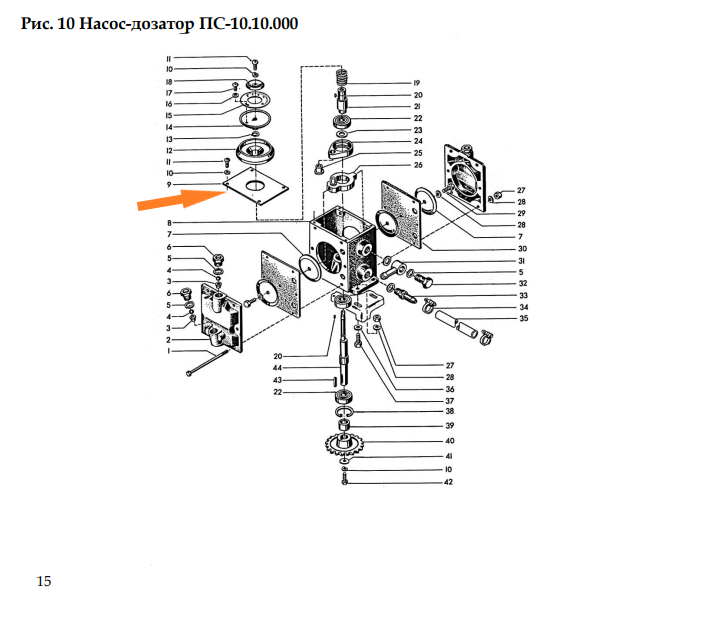 Рис. 10 Насос-дозатор ПС-10.10.000

11
10
18
17
16
15
14
13
12
11
10
9
8
7
6
5
4
3
6
5
4
3
2
1

19
20
21
22
23
24
25
26
27
28
29
28
7
30
31
5
32
33
34
35

20
44
43
22

27
28
36
37
38
39
40
41
10
42

15