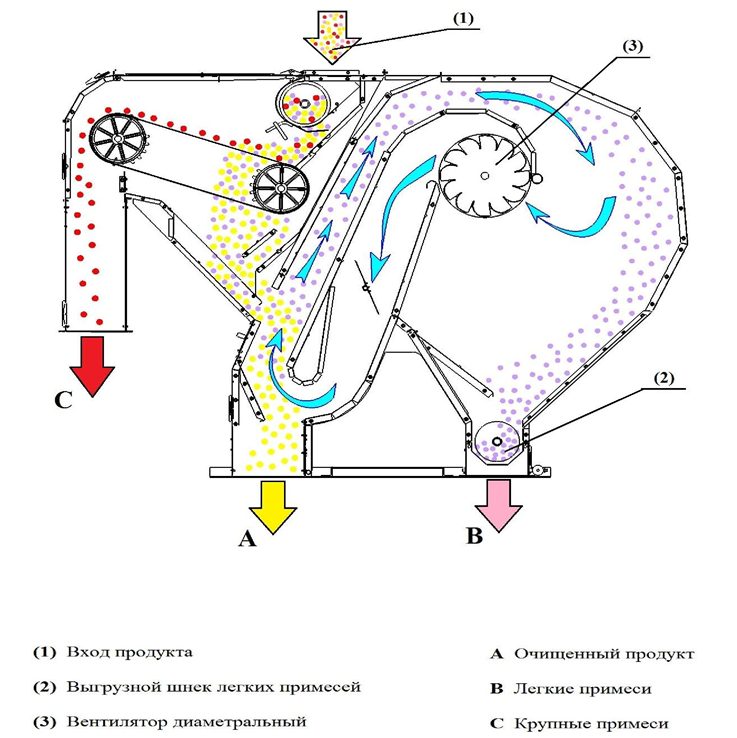 (1)

(3)

(2)

C

A

B

(1) Вход продукта

(2) Выгрузной шнек легких примесей

(3) Вентилятор диаметральный

A Очищенный продукт

B Легкие примеси

C Крупные примеси