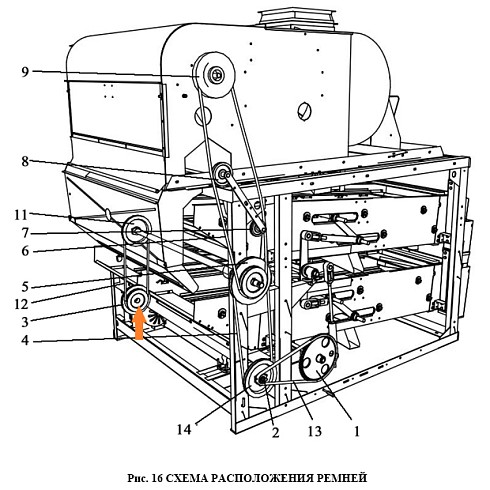 9
8
11
7
6
5
12
3
4
14
2
13
1

Рис. 16 СХЕМА РАСПОЛОЖЕНИЯ РЕМНЕЙ